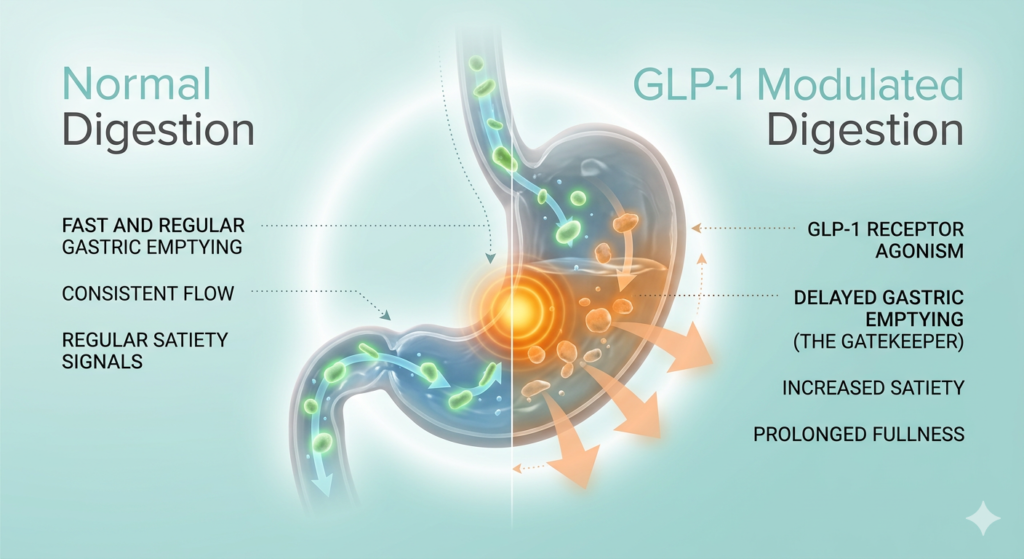 Normal Digestion

FAST AND REGULAR GASTRIC EMPTYING

CONSISTENT FLOW

REGULAR SATIETY SIGNALS

GLP-1 Modulated Digestion

GLP-1 RECEPTOR AGONISM

DELAYED GASTRIC EMPTYING (THE GATEKEEPER)

INCREASED SATIETY

PROLONGED FULLNESS