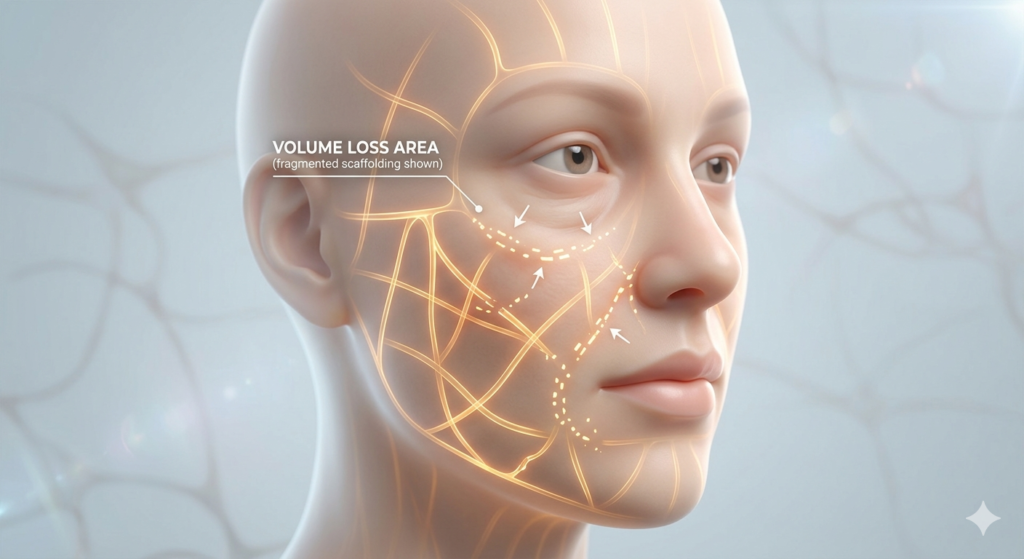 VOLUME LOSS AREA
(fragmented scaffolding shown)